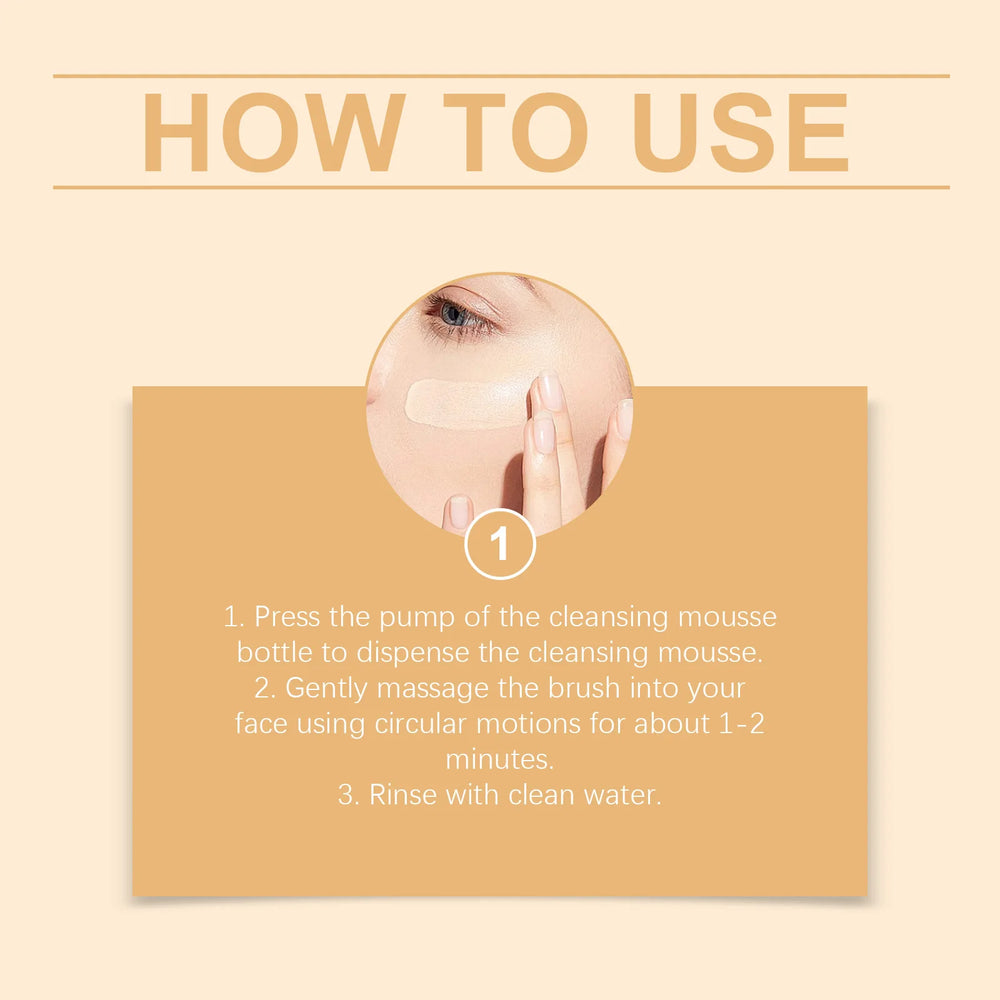 HOW TO USE

1

1. Press the pump of the cleansing mousse bottle to dispense the cleansing mousse.
2. Gently massage the brush into your face using circular motions for about 1-2 minutes.
3. Rinse with clean water.